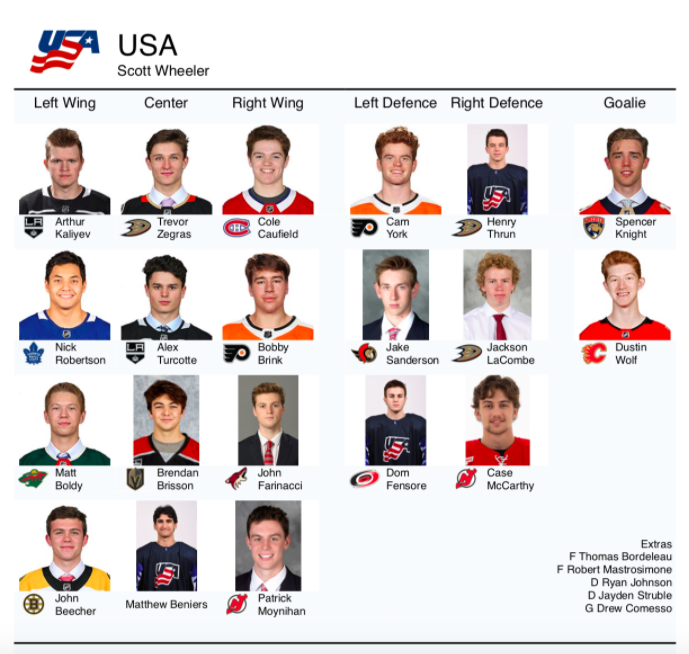 USA
Scott Wheeler

| Left Wing | Center | Right Wing | Left Defence | Right Defence | Goalie |
|---|---|---|---|---|---|
| Arthur Kaliyev | Trevor Zegras | Cole Caufield | Cam York | Henry Thrun | Spencer Knight |
| Nick Robertson | Alex Turcotte | Bobby Brink | Jake Sanderson | Jackson LaCombe | Dustin Wolf |
| Matt Boldy | Brendan Brisson | John Farinacci | Dom Fensore | Case McCarthy | |
| John Beecher | Matthew Beniers | Patrick Moynihan | | | |

Extras
F Thomas Bordeleau
F Robert Mastrosimone
D Ryan Johnson
D Jayden Struble
G Drew Comesso